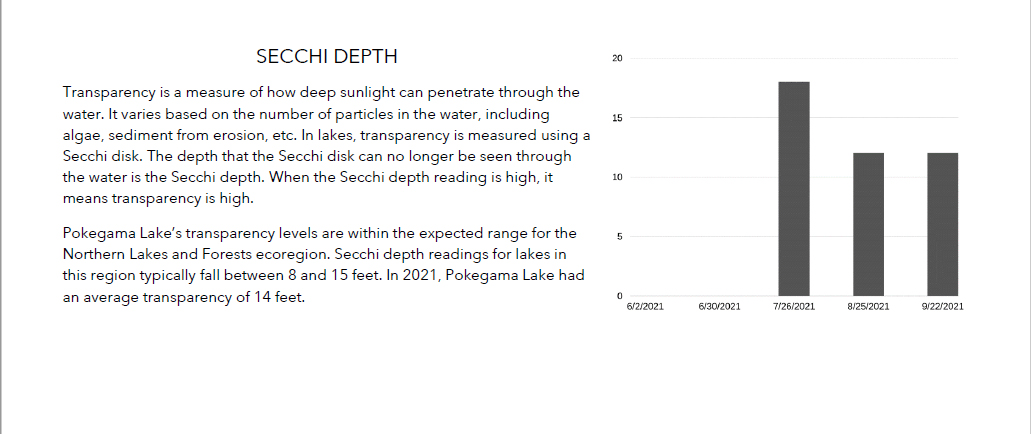 SECCHI DEPTH

Transparency is a measure of how deep sunlight can penetrate through the water. It varies based on the number of particles in the water, including algae, sediment from erosion, etc. In lakes, transparency is measured using a Secchi disk. The depth that the Secchi disk can no longer be seen through the water is the Secchi depth. When the Secchi depth reading is high, it means transparency is high.

Pokegama Lake's transparency levels are within the expected range for the Northern Lakes and Forests ecoregion. Secchi depth readings for lakes in this region typically fall between 8 and 15 feet. In 2021, Pokegama Lake had an average transparency of 14 feet.

20
15
10
5
0
6/2/2021
6/30/2021
7/26/2021
8/25/2021
9/22/2021